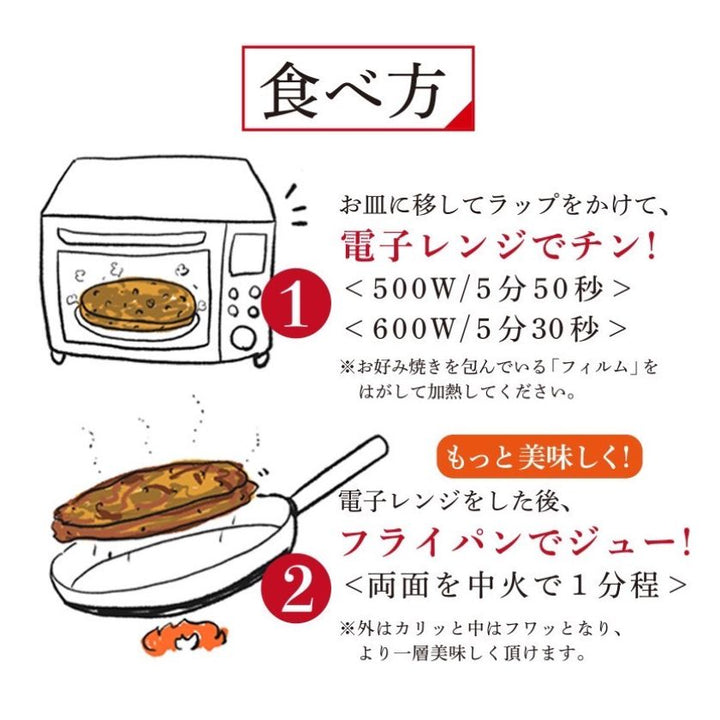 食べ方

1

お皿に移してラップをかけて、
電子レンジでチン!
＜500W/5分50秒＞
＜600W/5分30秒＞
※お好み焼きを包んでいる「フィルム」をはがして加熱してください。

もっと美味しく!

2

電子レンジをした後、
フライパンでジュー!
＜両面を中火で1分程＞
※外はカリッと中はフワッとなり、より一層美味しく頂けます。